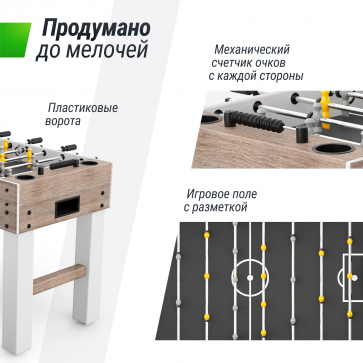 Продумано до мелочей

Механический счетчик очков с каждой стороны

Пластиковые ворота

Игровое поле с разметкой